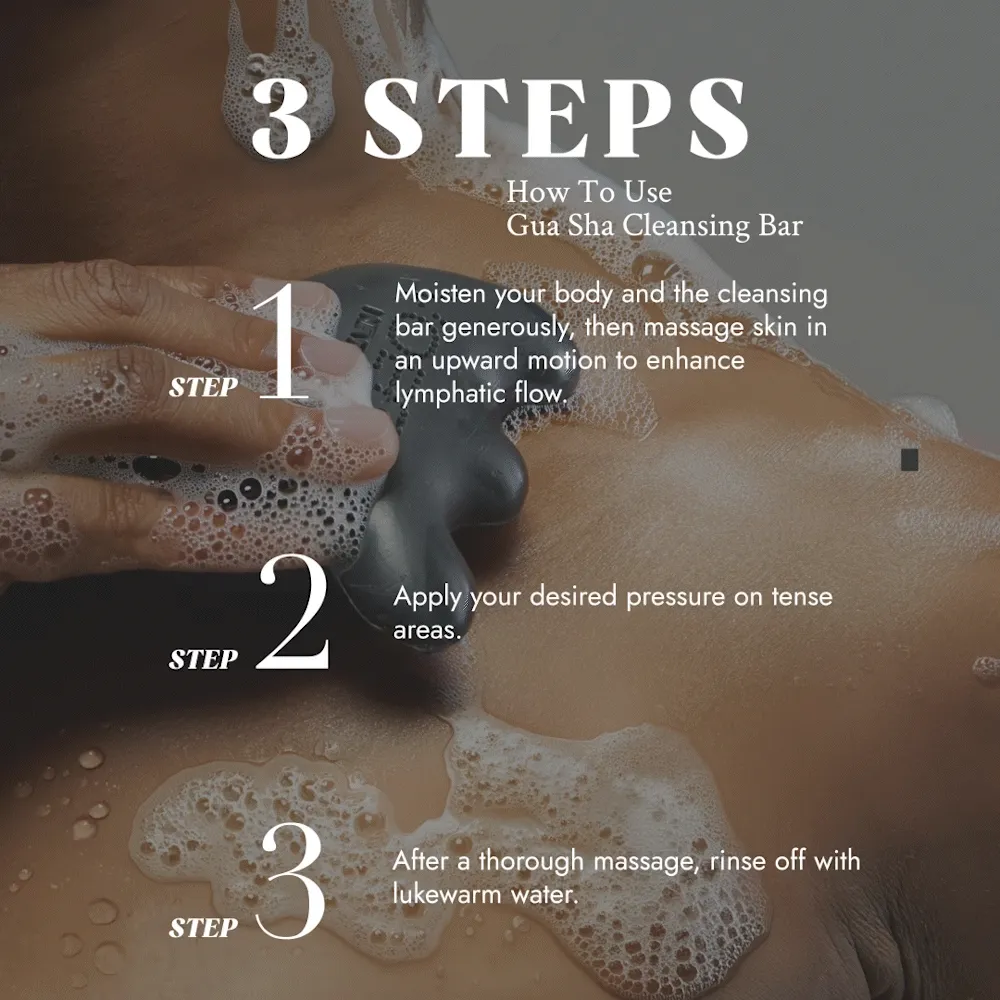 3 STEPS
How To Use
Gua Sha Cleansing Bar

STEP 1
Moisten your body and the cleansing bar generously, then massage skin in an upward motion to enhance lymphatic flow.

STEP 2
Apply your desired pressure on tense areas.

STEP 3
After a thorough massage, rinse off with lukewarm water.